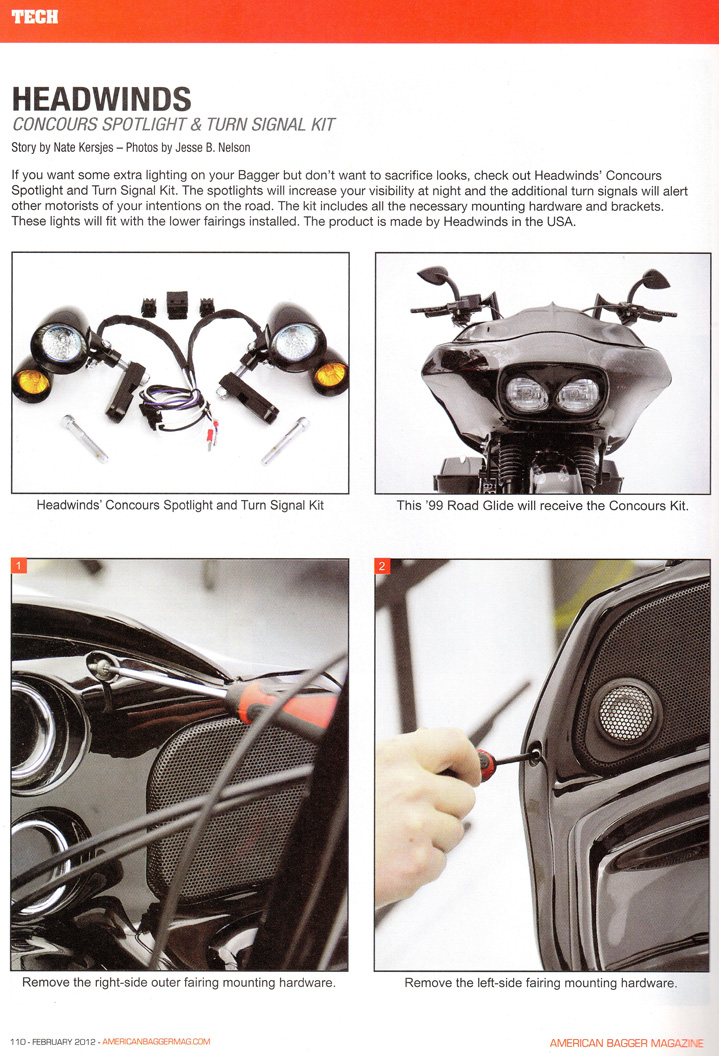 TECH

HEADWINDS
CONCOURS SPOTLIGHT & TURN SIGNAL KIT

Story by Nate Kersjes – Photos by Jesse B. Nelson

If you want some extra lighting on your Bagger but don't want to sacrifice looks, check out Headwinds' Concours Spotlight and Turn Signal Kit. The spotlights will increase your visibility at night and the additional turn signals will alert other motorists of your intentions on the road. The kit includes all the necessary mounting hardware and brackets. These lights will fit with the lower fairings installed. The product is made by Headwinds in the USA.

Headwinds' Concours Spotlight and Turn Signal Kit

This '99 Road Glide will receive the Concours Kit.

1

Remove the right-side outer fairing mounting hardware.

2

Remove the left-side fairing mounting hardware.

110 - FEBRUARY 2012 - AMERICANBAGGERMAG.COM

AMERICAN BAGGER MAGAZINE