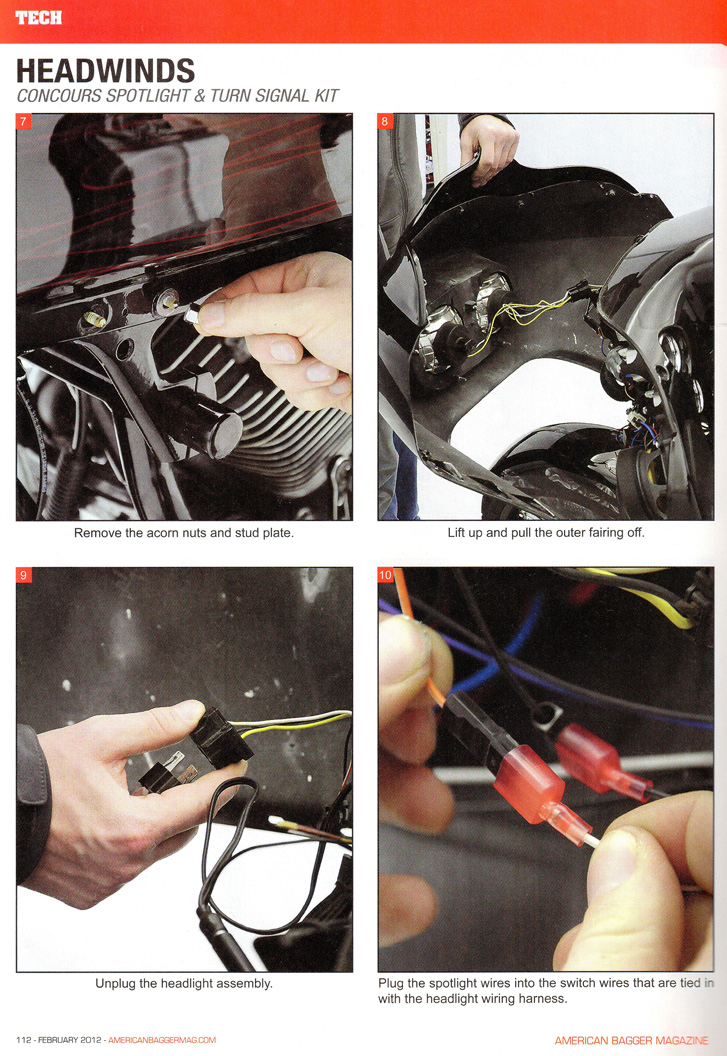 TECH

HEADWINDS
CONCOURS SPOTLIGHT & TURN SIGNAL KIT

7

Remove the acorn nuts and stud plate.

8

Lift up and pull the outer fairing off.

9

Unplug the headlight assembly.

10

Plug the spotlight wires into the switch wires that are tied in with the headlight wiring harness.

112 - FEBRUARY 2012 - AMERICANBAGGERMAG.COM

AMERICAN BAGGER MAGAZINE