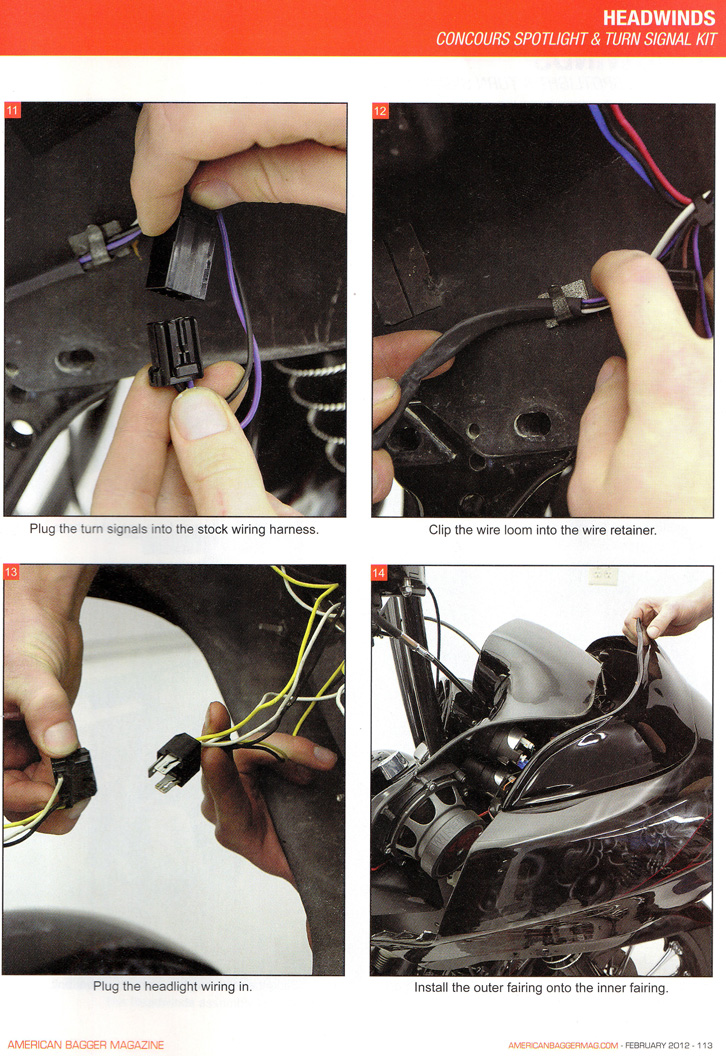 HEADWINDS
CONCOURS SPOTLIGHT & TURN SIGNAL KIT

11

Plug the turn signals into the stock wiring harness.

12

Clip the wire loom into the wire retainer.

13

Plug the headlight wiring in.

14

Install the outer fairing onto the inner fairing.

AMERICAN BAGGER MAGAZINE

AMERICANBAGGERMAG.COM - FEBRUARY 2012 - 113