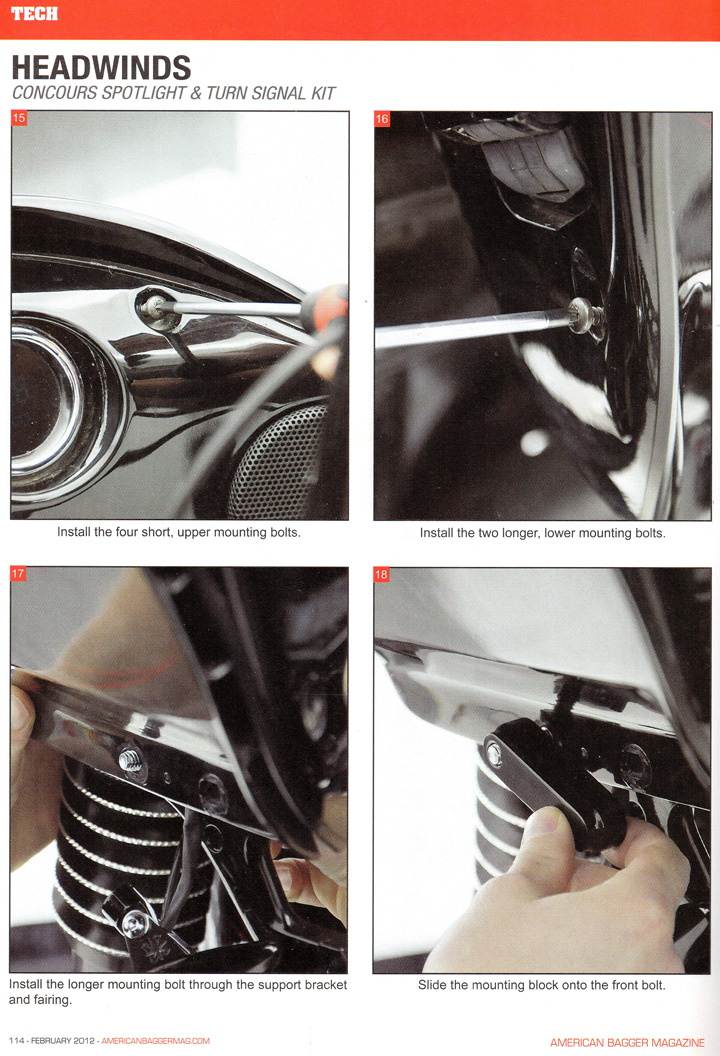 TECH

HEADWINDS
CONCOURS SPOTLIGHT & TURN SIGNAL KIT

15

Install the four short, upper mounting bolts.

16

Install the two longer, lower mounting bolts.

17

Install the longer mounting bolt through the support bracket and fairing.

18

Slide the mounting block onto the front bolt.

114 - FEBRUARY 2012 - AMERICANBAGGERMAG.COM

AMERICAN BAGGER MAGAZINE